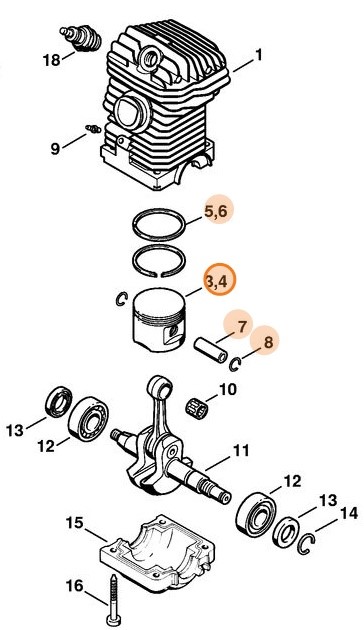 18
1
9
5,6
3,4
7
8
10
13
12
11
12
13
14
15
16