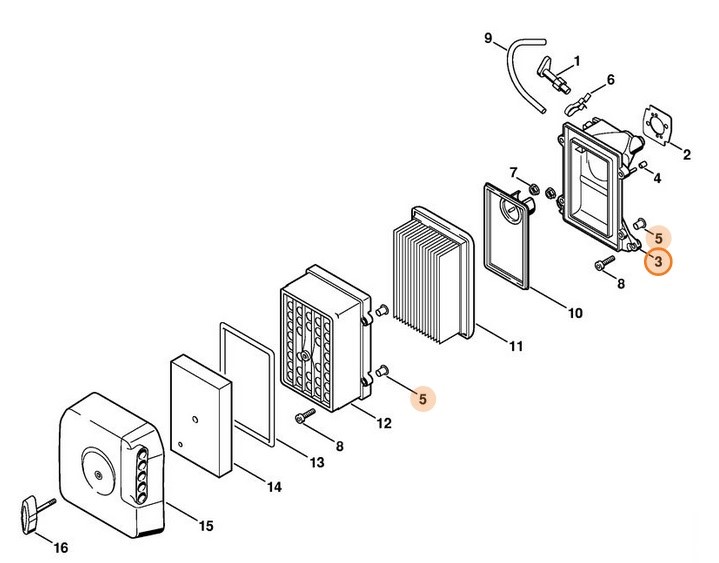 9
1
6
2
7
4
5
3
8
10
11
5
12
8
13
14
15
16