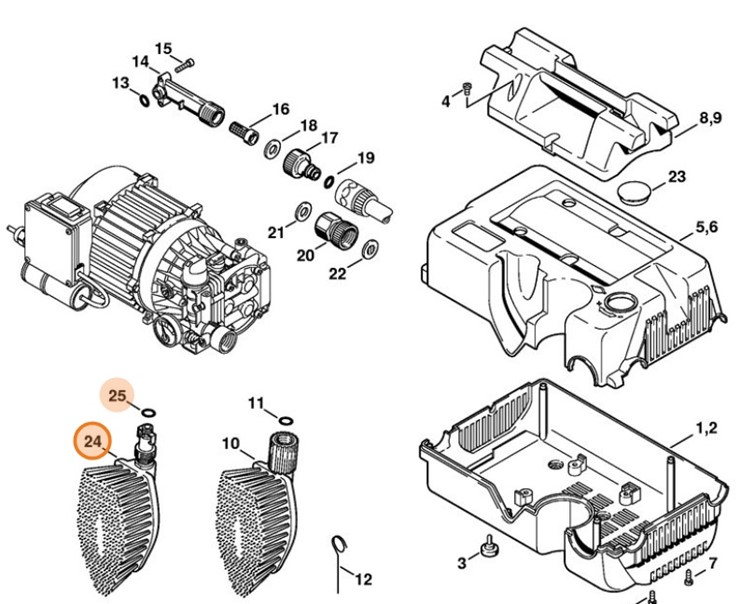 15
14
13
16
18
17
19
21
20
22
4
8,9
23
5,6
25
24
11
10
12
1,2
3
7