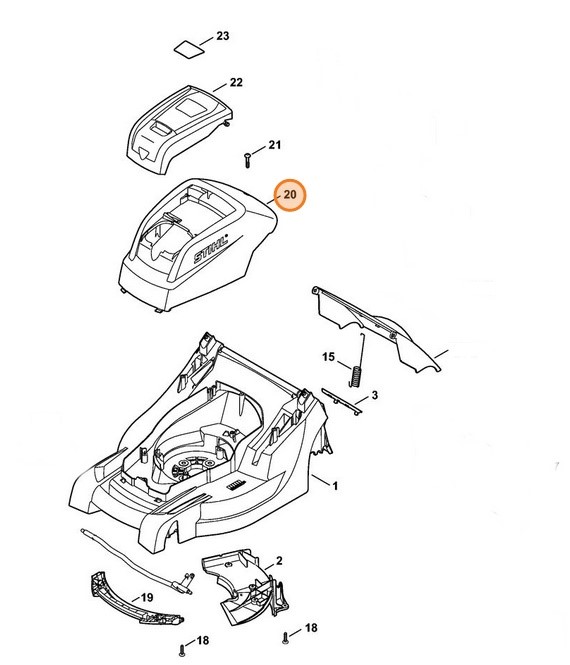 23
22
21
20
STIHL
15
3
1
2
19
18
18