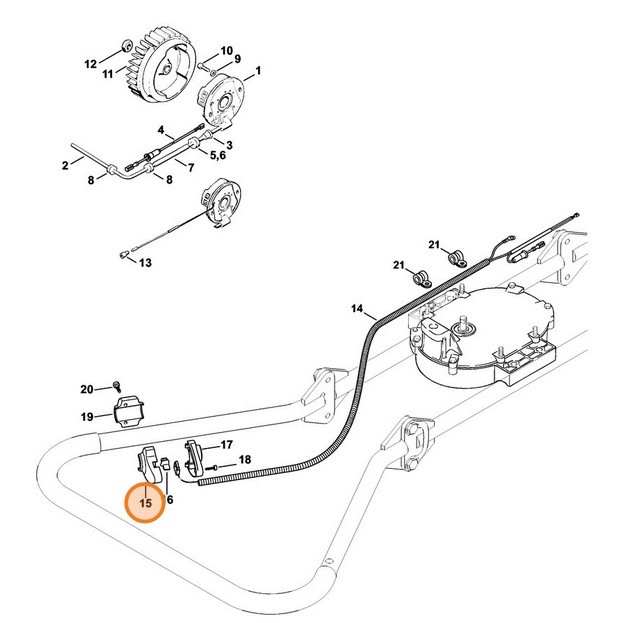 12
11
10
9
1
4
3
5,6
2
7
8
8
13
21
21
14
20
19
17
18
15
6