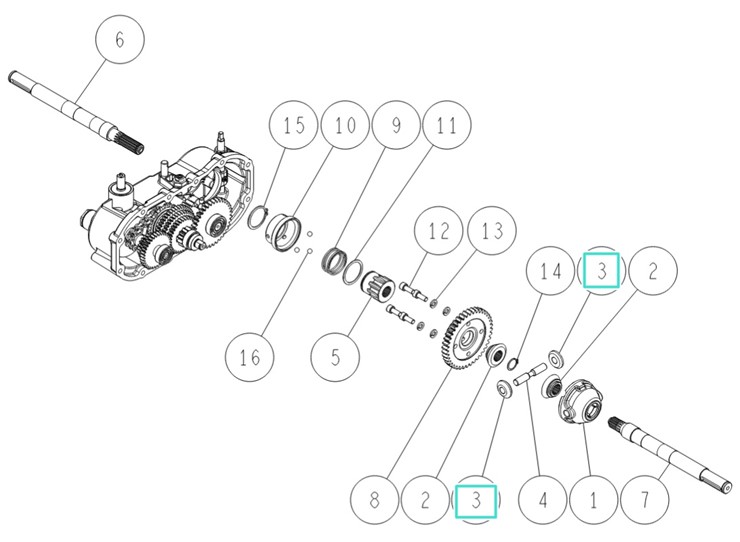 6
15
10
9
11
12
13
14
3
2
16
5
8
2
3
4
1
7