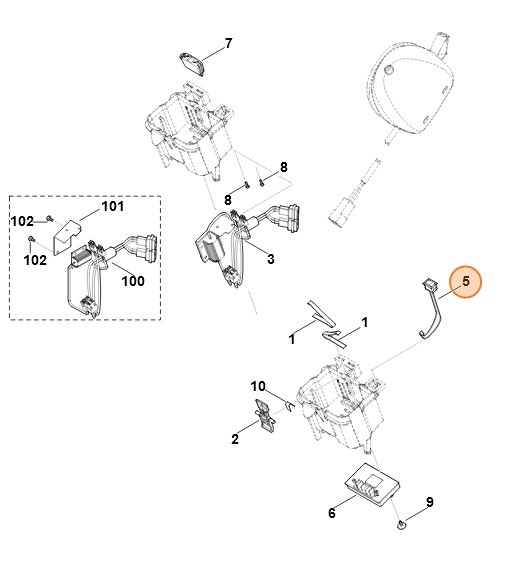 7
8
8
101
102
102
100
3
5
1
1
10
2
6
9