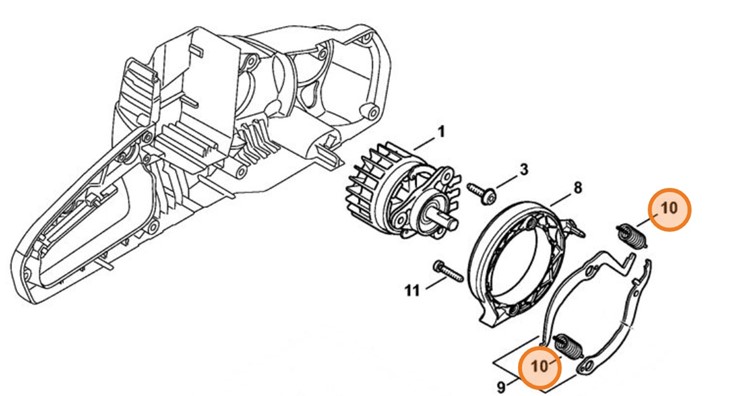 1
3
8
10
11
10
9