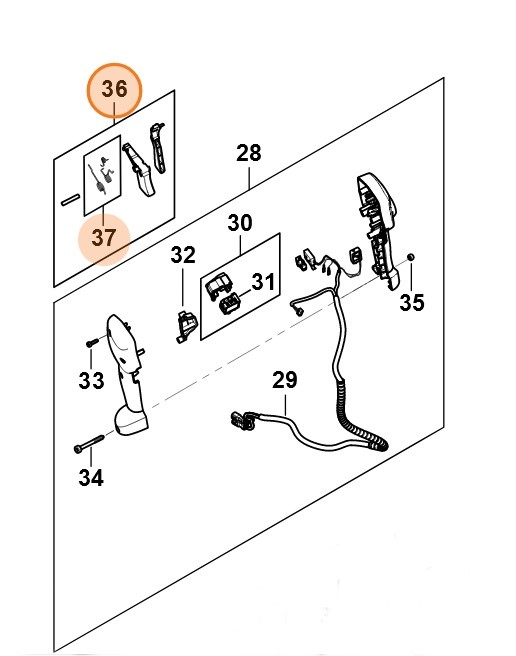 36
37
28
30
32
31
35
33
29
34