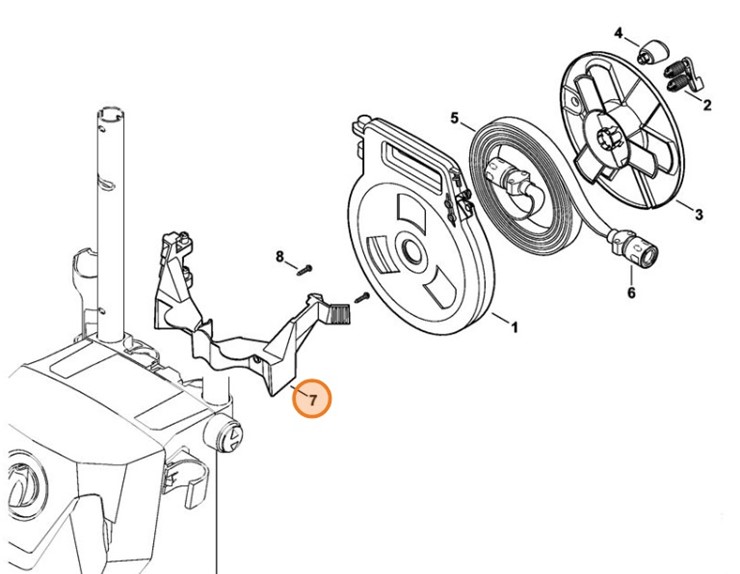 4
2
5
3
8
6
1
7