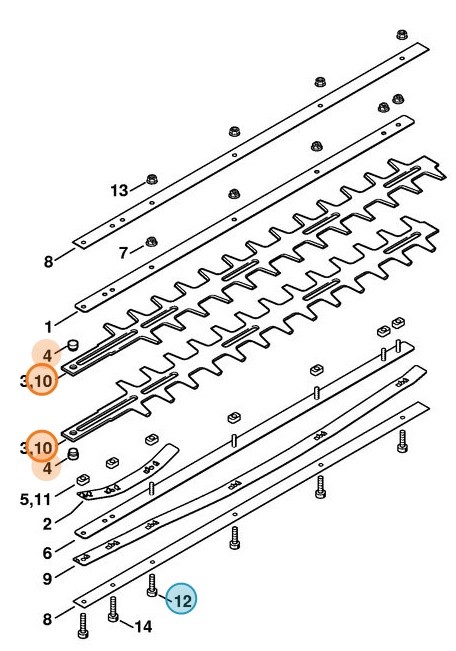 13
8
7
1
4
3,10
3,10
4
5,11
2
6
9
8
12
14