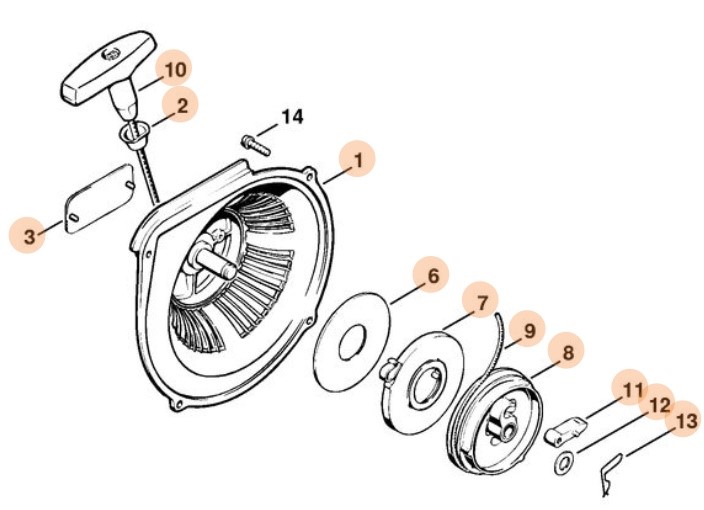 10
2
14
1
3
6
7
9
8
11
12
13