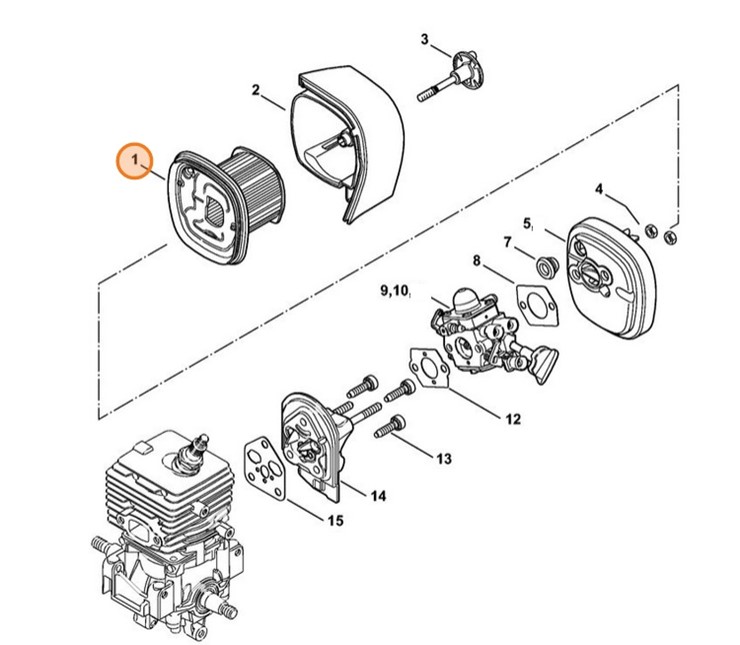 1
2
3
4
5
7
8
9,10
12
13
14
15