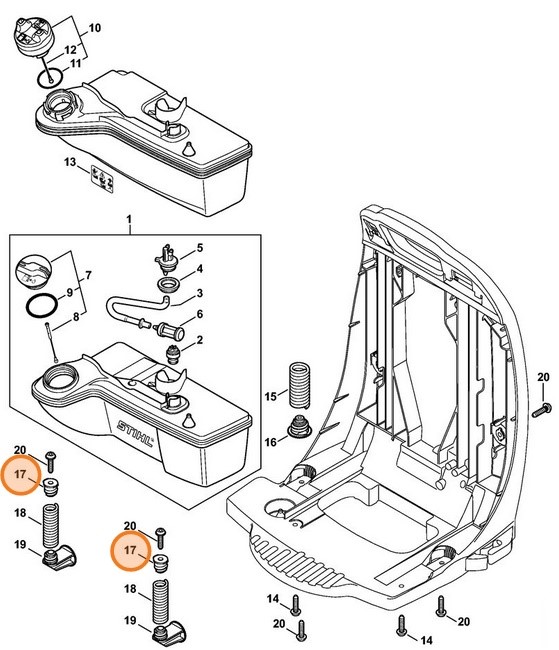 10
12
11
13
1
5
4
3
6
2
7
9
8
STIHL
15
16
20
20
17
18
19
20
17
18
19
14
20
20
14