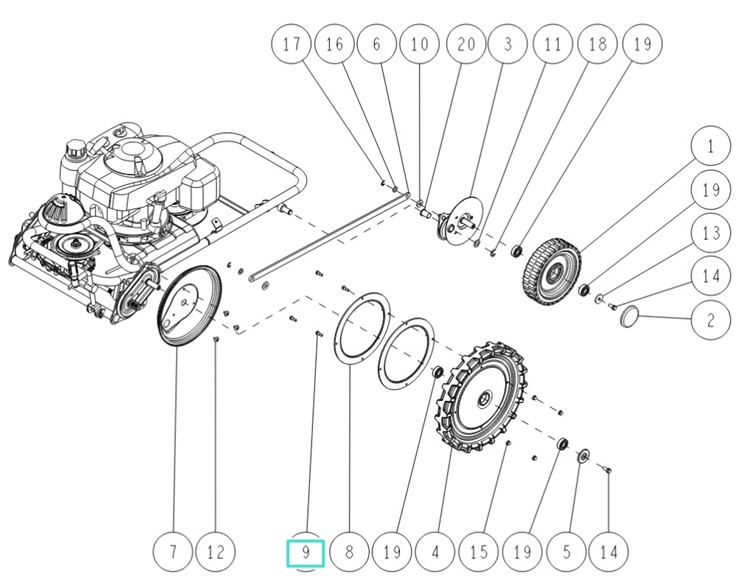 17 16 6 10 20 3 11 18 19

1
19
13
14
2

7 12 9 8 19 4 15 19 5 14