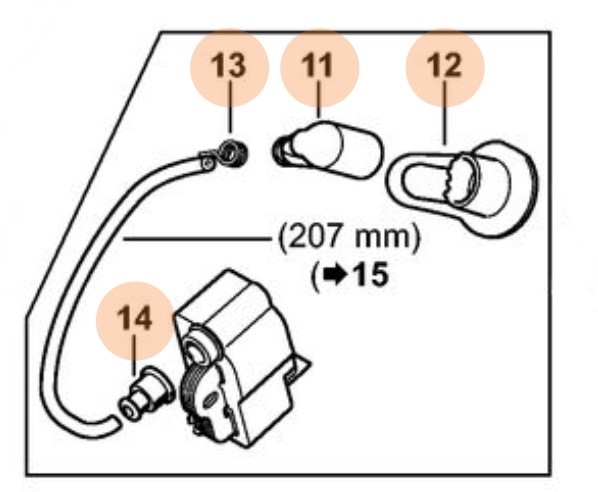 13
11
12
(207 mm)
(➡15
14