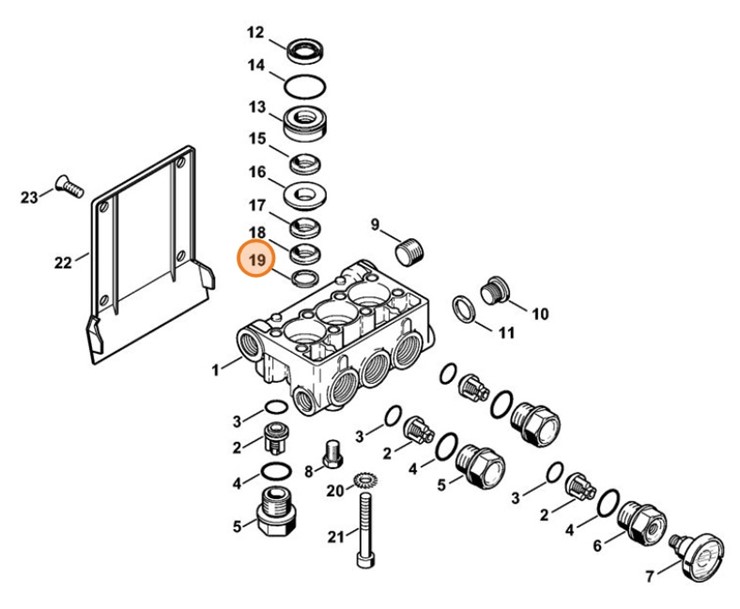 12
14
13
15
16
17
18
19
23
22
9
10
11
1
3
2
4
5
8
20
21
3
2
4
5
3
2
4
6
7