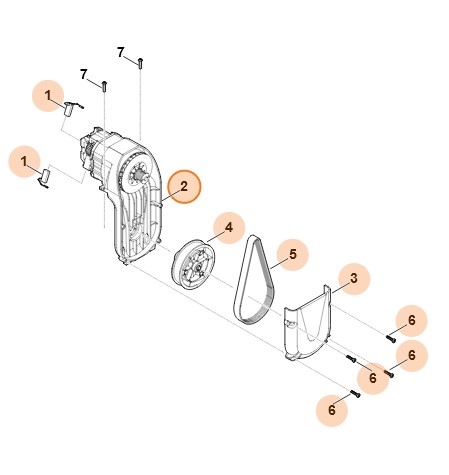 7
7
1
1
2
4
5
3
6
6
6
6