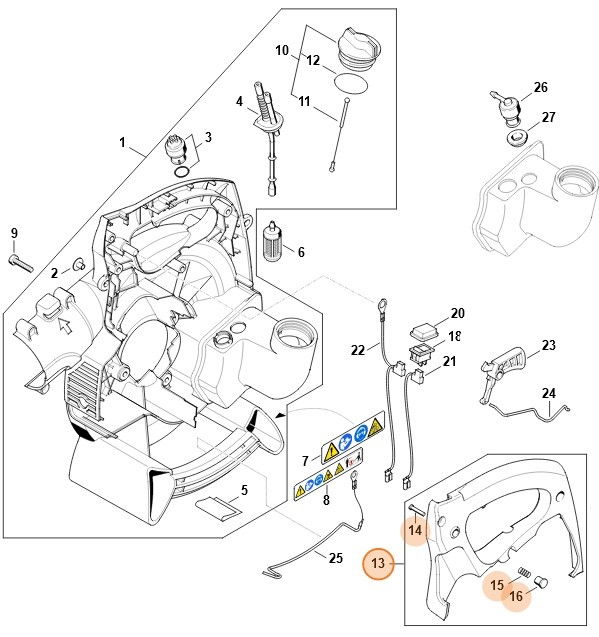 10
12
11
4
1
3
26
27
9
2
6
20
18
22
21
23
24
7
8
5
25
14
13
15
16