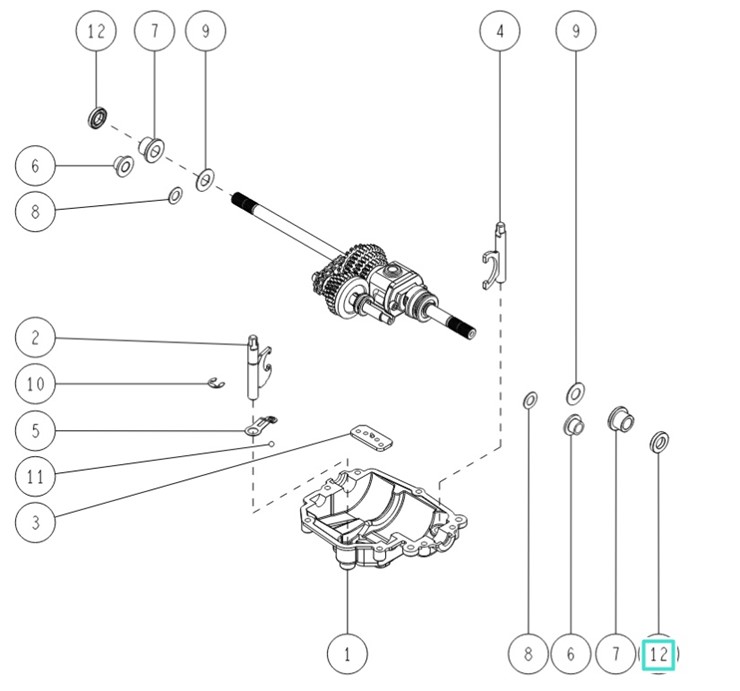 12
7
9
4
9
6
8
2
10
5
11
3
1
8
6
7
12