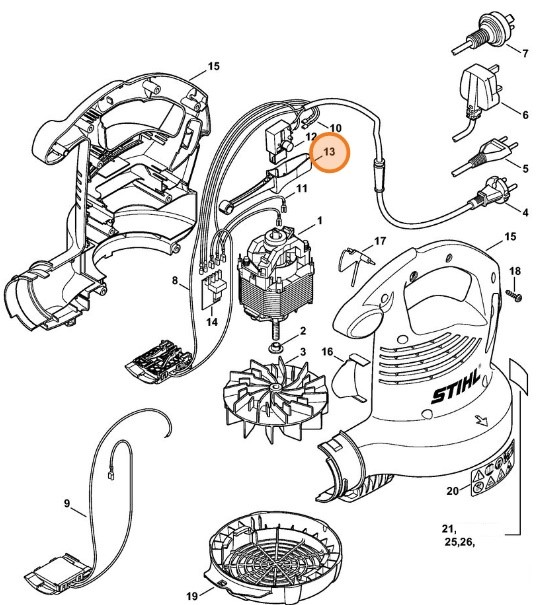 15
7
6
10
12
13
5
11
4
1
17
15
18
8
14
2
3
16
STIHL
9
20
21,
25,26,
19