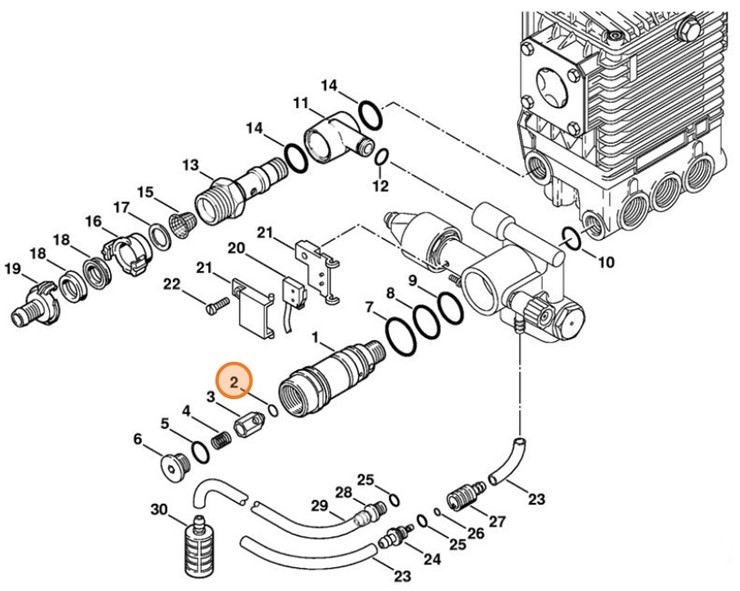 14
11
14
13
12
15
17
16
18
19
21
20
21
22
10
9
8
7
1
2
3
4
5
6
25
28
29
30
27
26
25
24
23
23