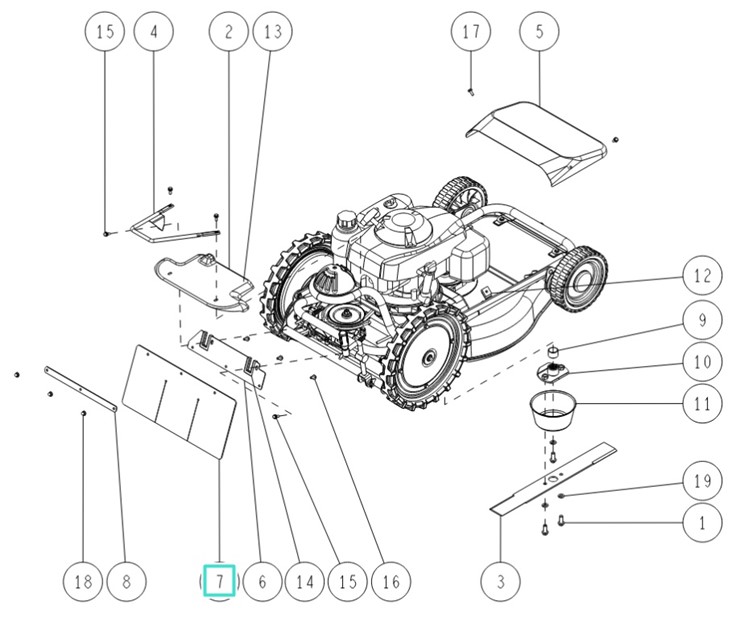 15
4
2
13
17
5
12
9
10
11
19
1
18
8
7
6
14
15
16
3