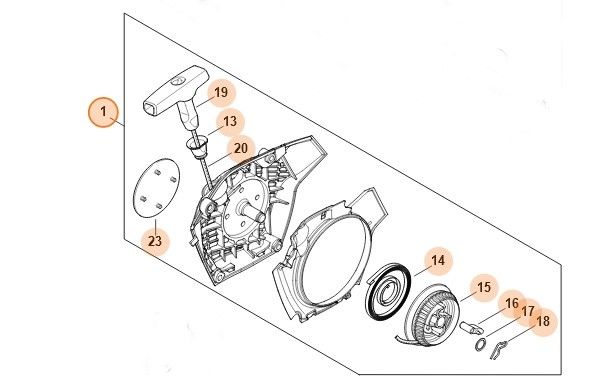 1
19
13
20
23
14
15
16
17
18