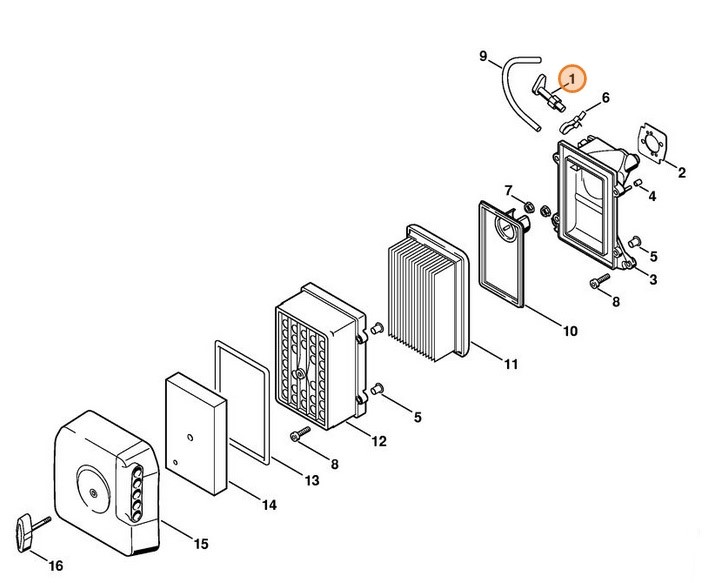 9
1
6
2
7
4
5
3
8
10
11
5
12
8
13
14
15
16