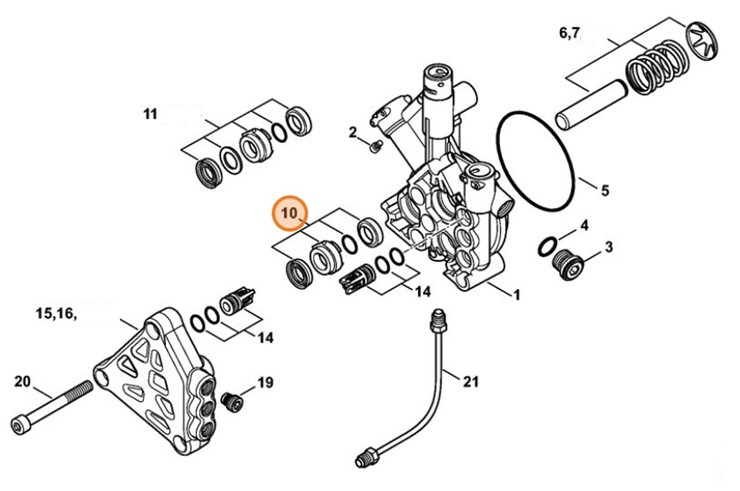 6,7
11
2
5
10
4
3
14
1
15,16,
14
20
19
21