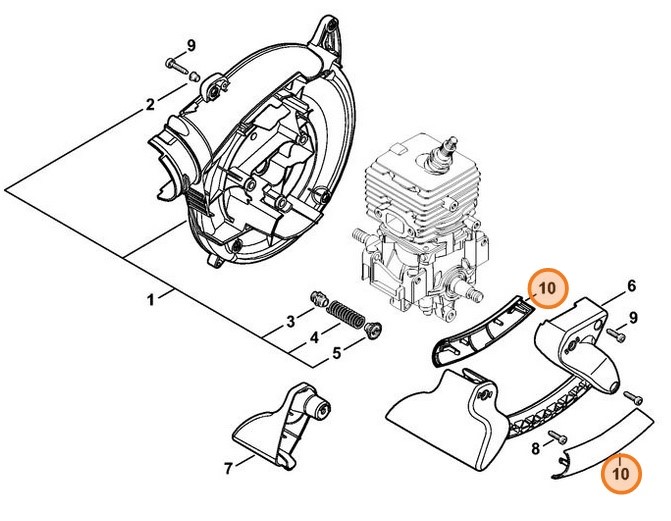 9
2
1
3
4
5
10
6
9
7
8
10