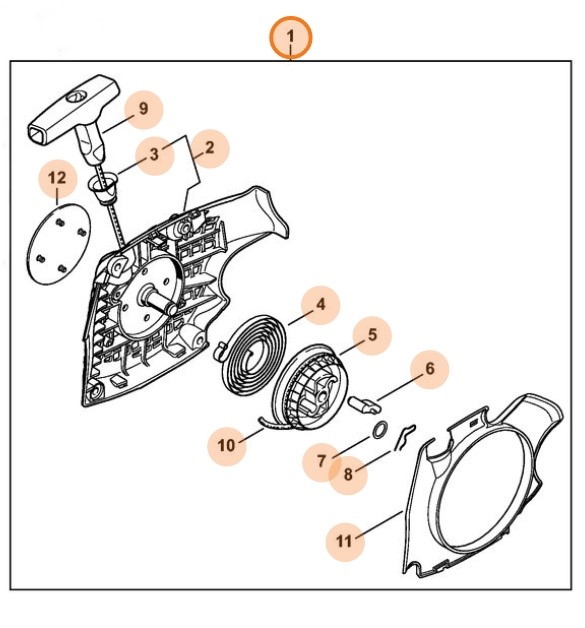 1
9
3
2
12
4
5
6
10
7
8
11