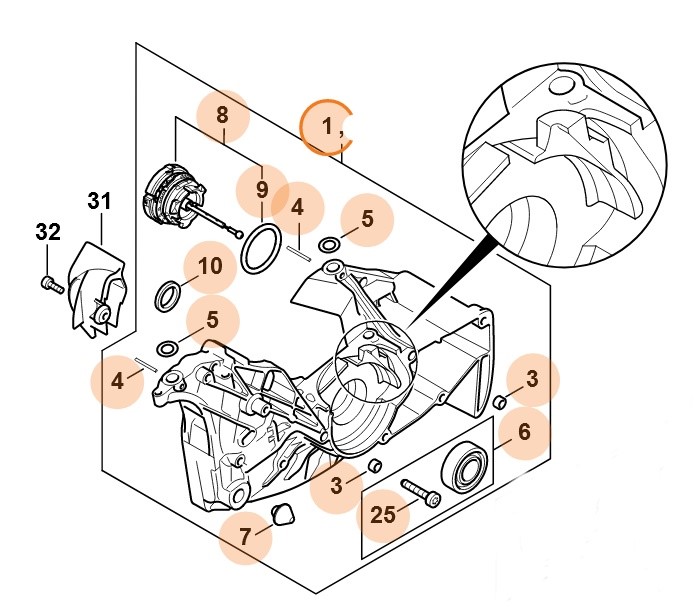 8
1,
9
4
5
31
32
10
5
4
3
6
3
25
7