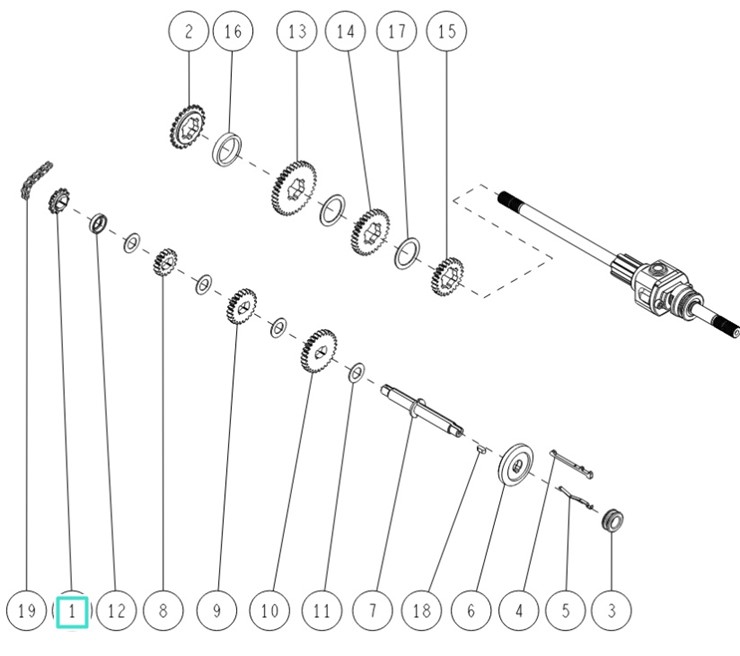 2
16
13
14
17
15
19
1
12
8
9
10
11
7
18
6
4
5
3