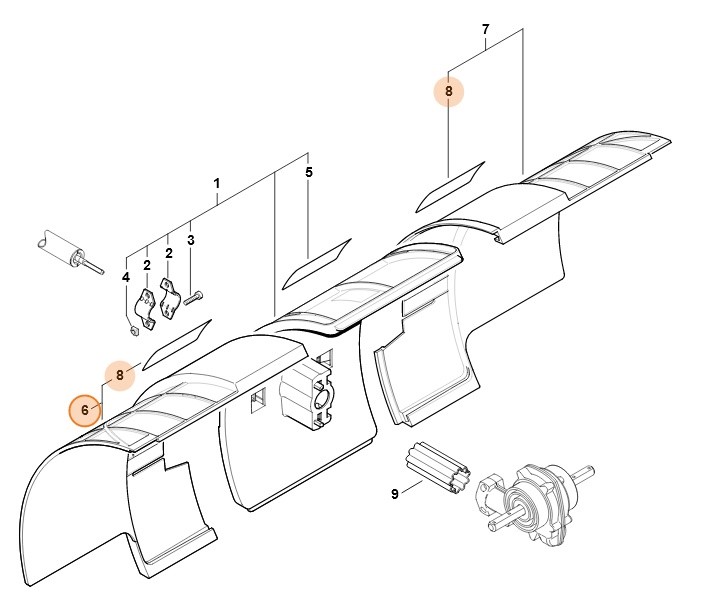 7
8
1
5
2
2
3
4
8
6
9