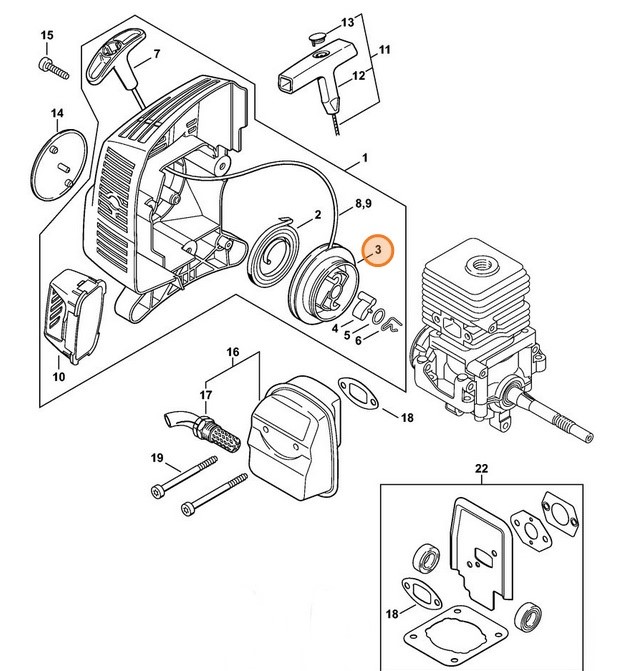 15
7
13
11
12
14
1
2
8,9
3
4
5
6
10
16
17
18
19
22
18