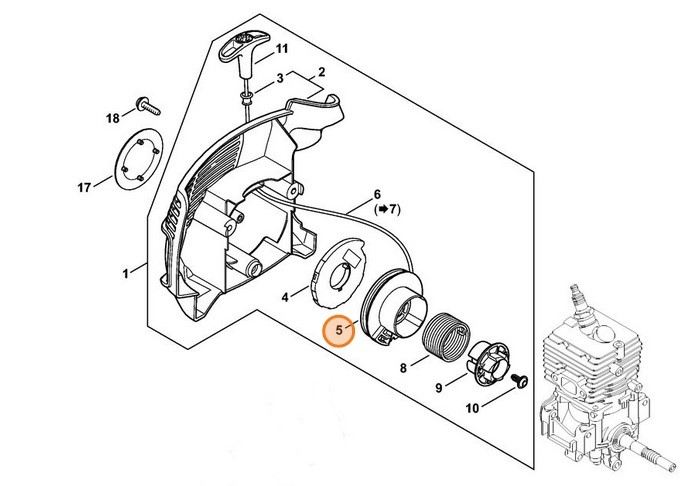 11
3
2
18
17
6
(➡7)
1
4
5
8
9
10