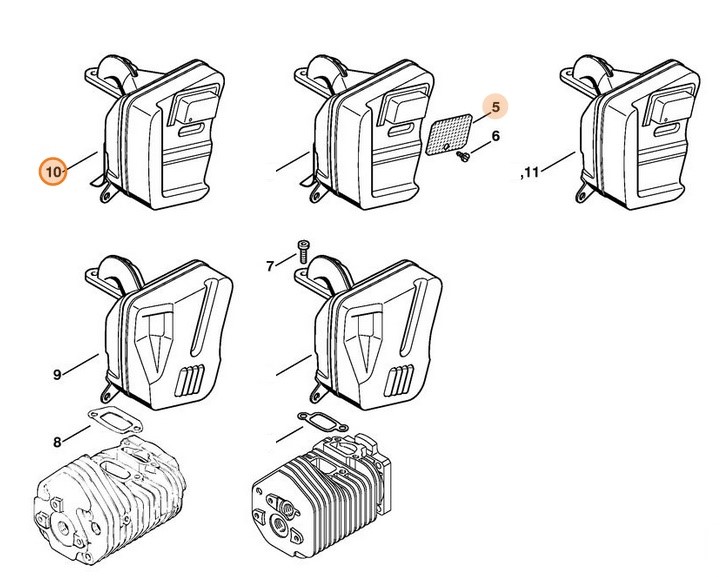 10
5
6
,11
7
9
8