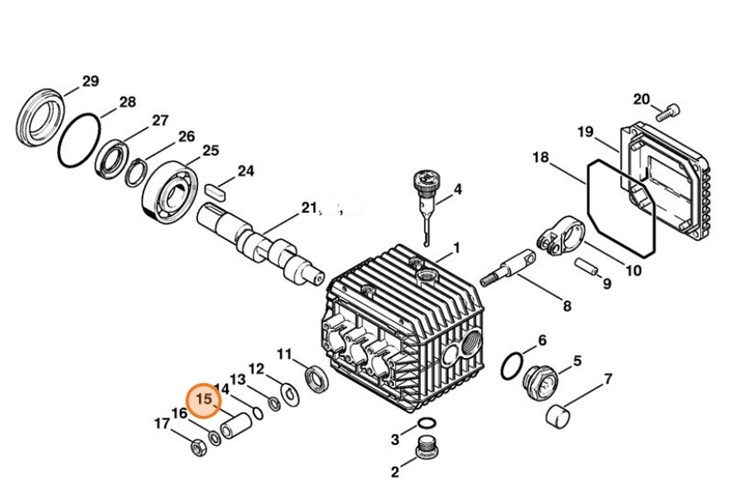 29
28
27
26
25
24
21
4
1
20
19
18
10
9
8
6
5
7
11
12
13
14
15
16
17
3
2