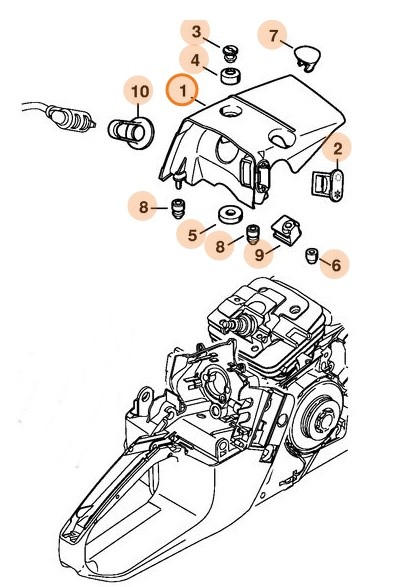 3
7
4
10
1
2
8
5
8
9
6