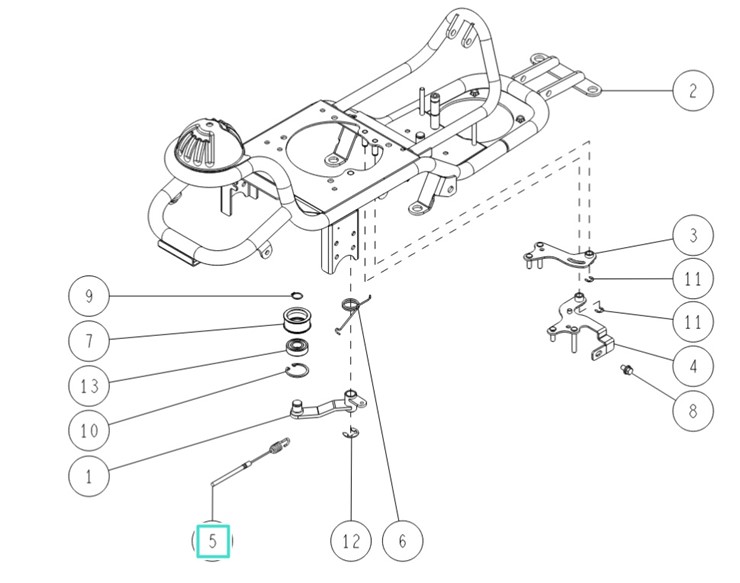 2
3
11
11
4
8
9
7
13
10
1
5
12
6