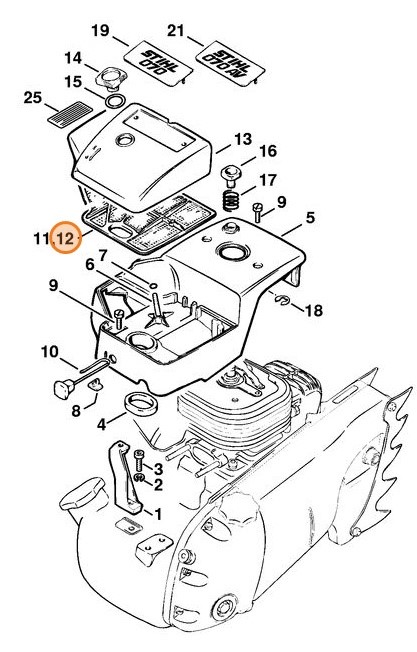 19
21
STIHL 070
STIHL 070 AV
14
15
25
13
16
17
9
5
11 12
7
6
9
18
10
8
4
3
2
1