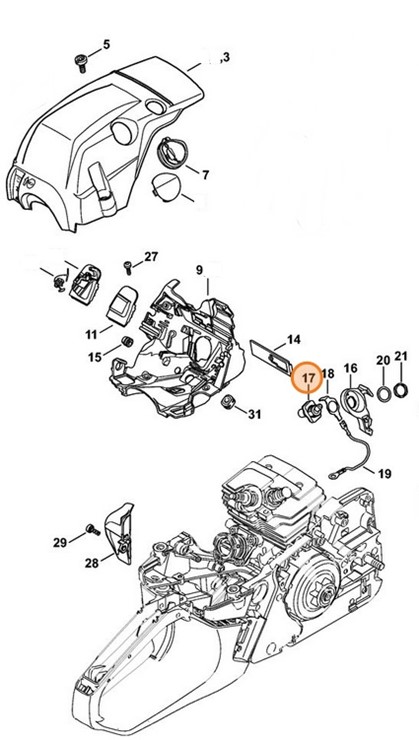 5
3
7
27
9
11
15
14
17
18
16
20
21
31
19
29
28