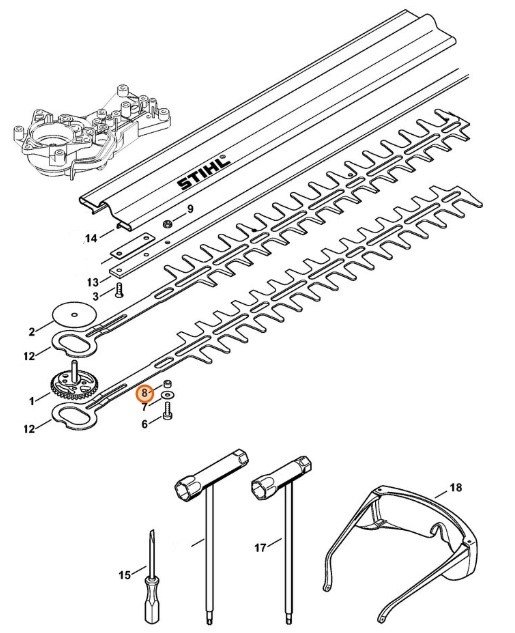 STIHL
9
14
13
3
2
12
1
8
7
6
12
18
17
15