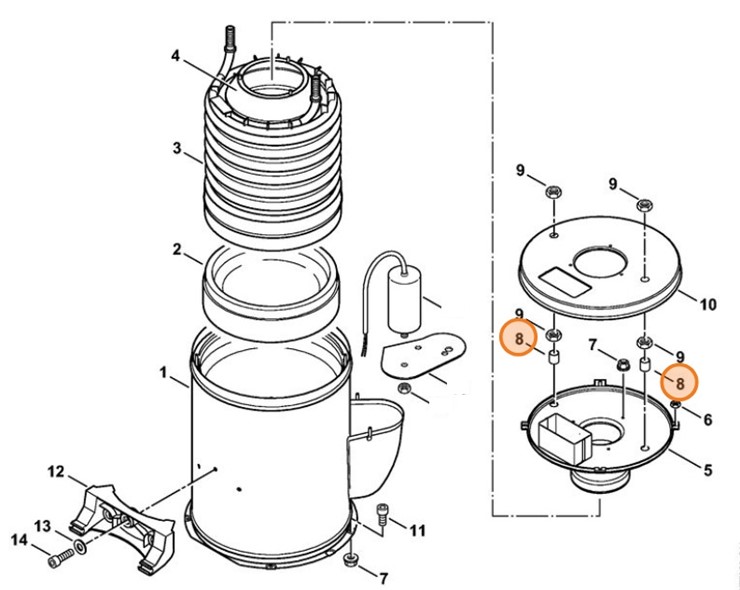 4
3
2
1
12
13
14
11
7
9
9
10
9
8
7
9
8
6
5