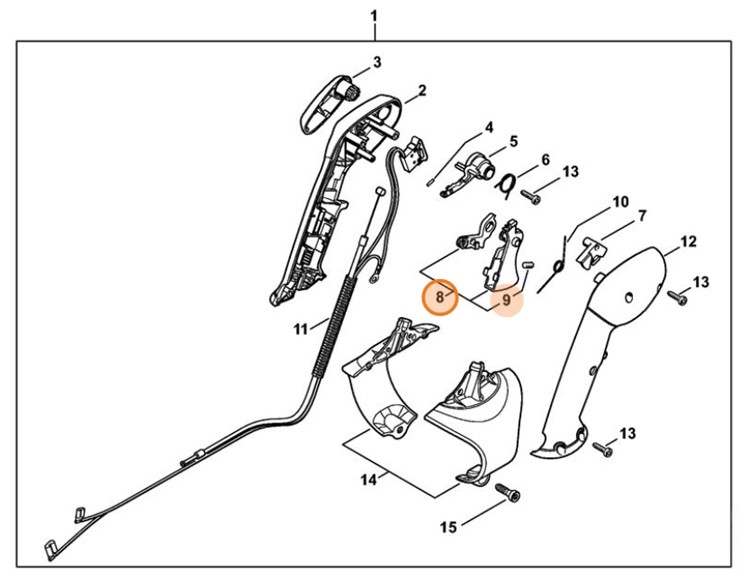 1
3
2
4
5
6
13
10
7
12
13
8
9
11
13
14
15