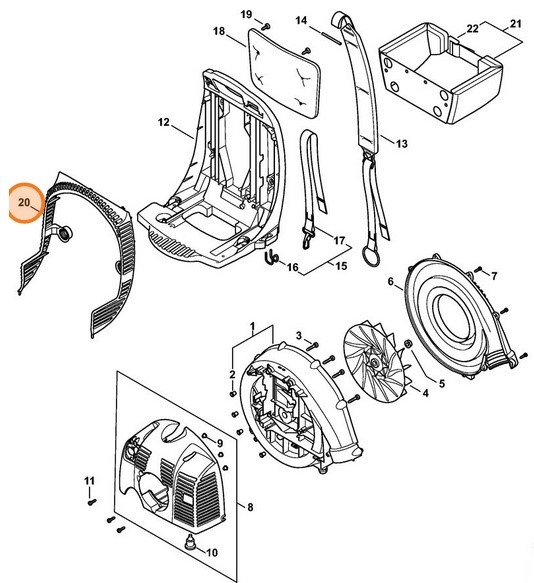 19
14
18
22
21
12
13
20
17
16
15
7
6
1
3
2
5
4
9
11
8
10