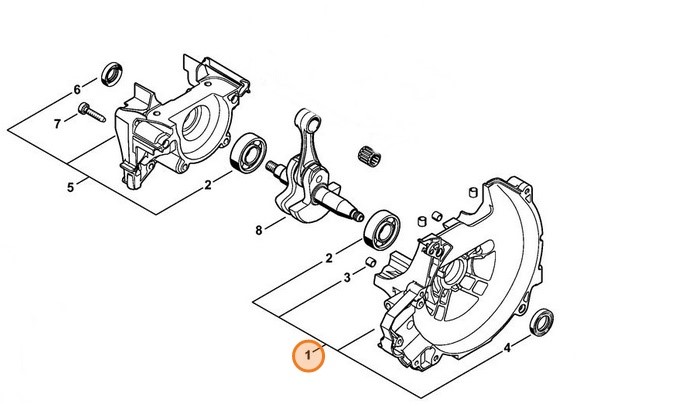 6
7
5
2
8
2
3
1
4