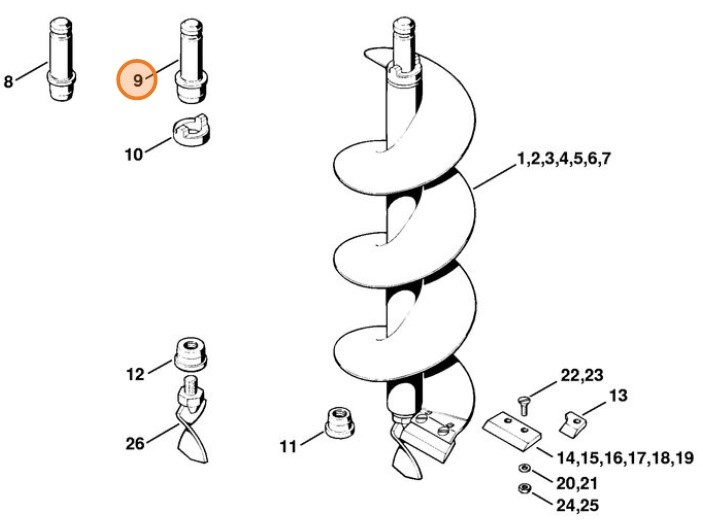 8
9
10
1,2,3,4,5,6,7
12
26
11
22,23
13
14,15,16,17,18,19
20,21
24,25