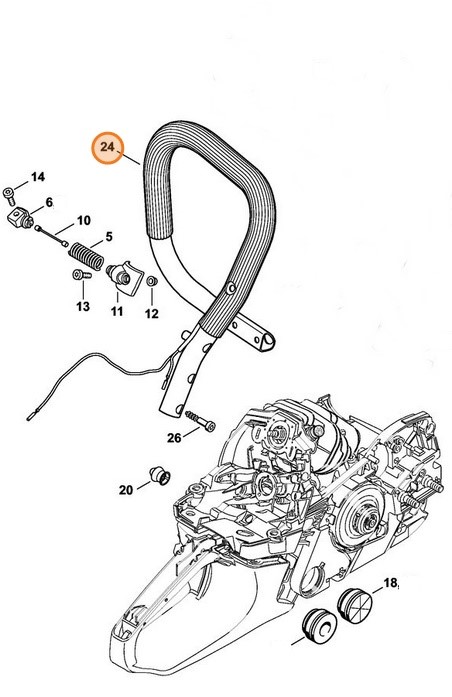 24
14
6
10
5
13
11
12
26
20
18