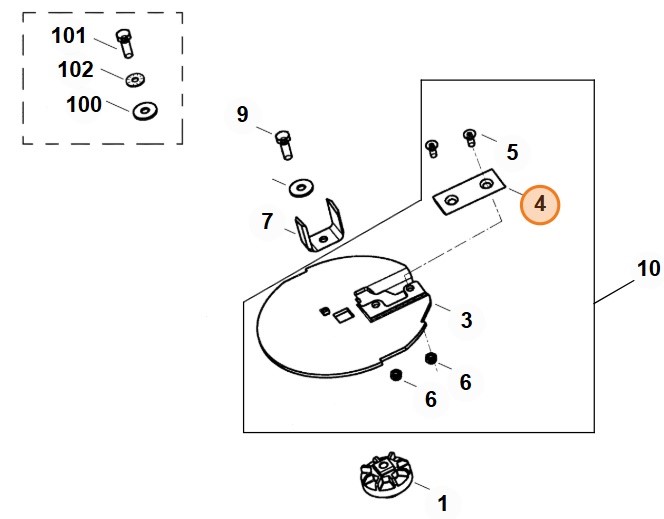 101
102
100
9
5
4
7
10
3
6
6
1