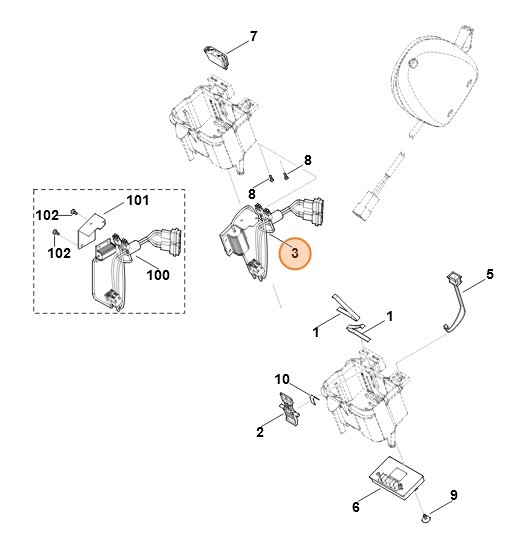 7
8
8
101
102
102
100
3
5
1
1
10
2
6
9