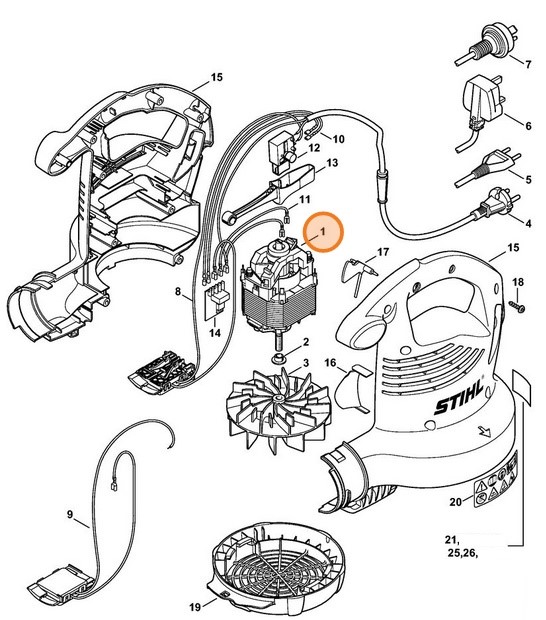 15
7
6
10
12
13
5
11
4
1
17
15
18
8
14
2
3
16
STIHL
9
20
21,
25,26,
19