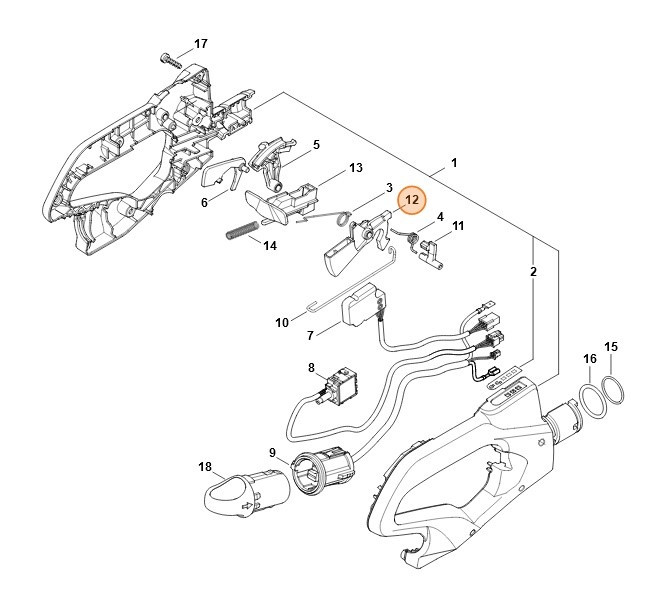 17
5
13
1
6
3
12
4
11
14
2
10
7
8
16
15
9
18